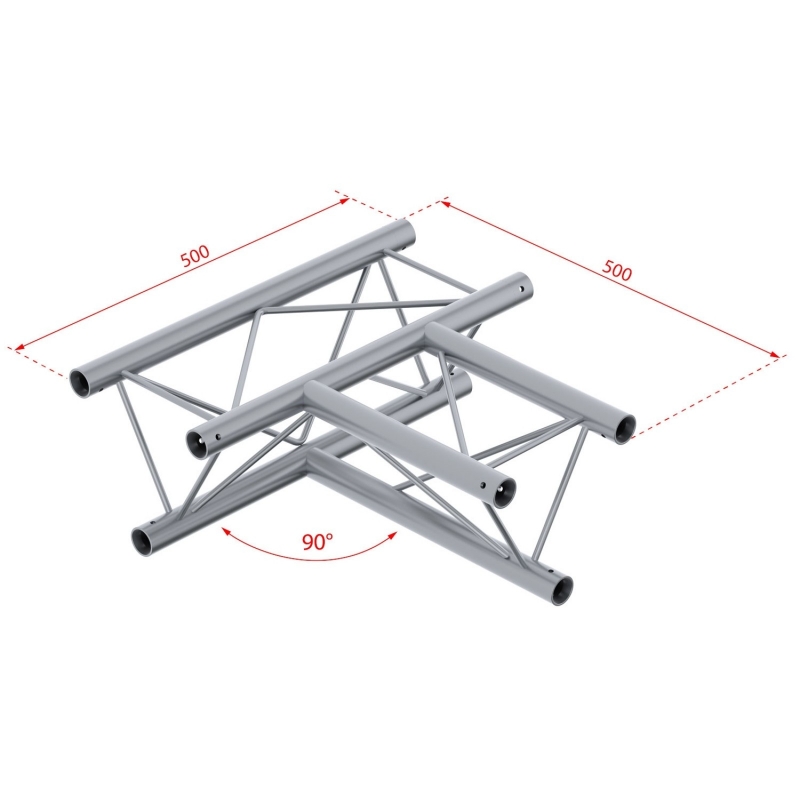 500
500
90°