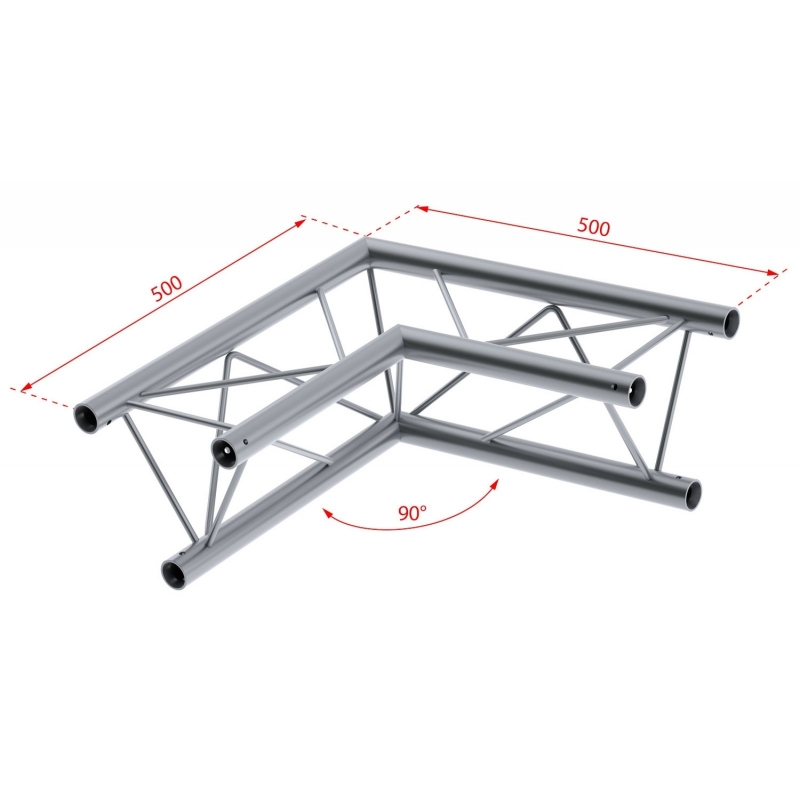 500

500

90°