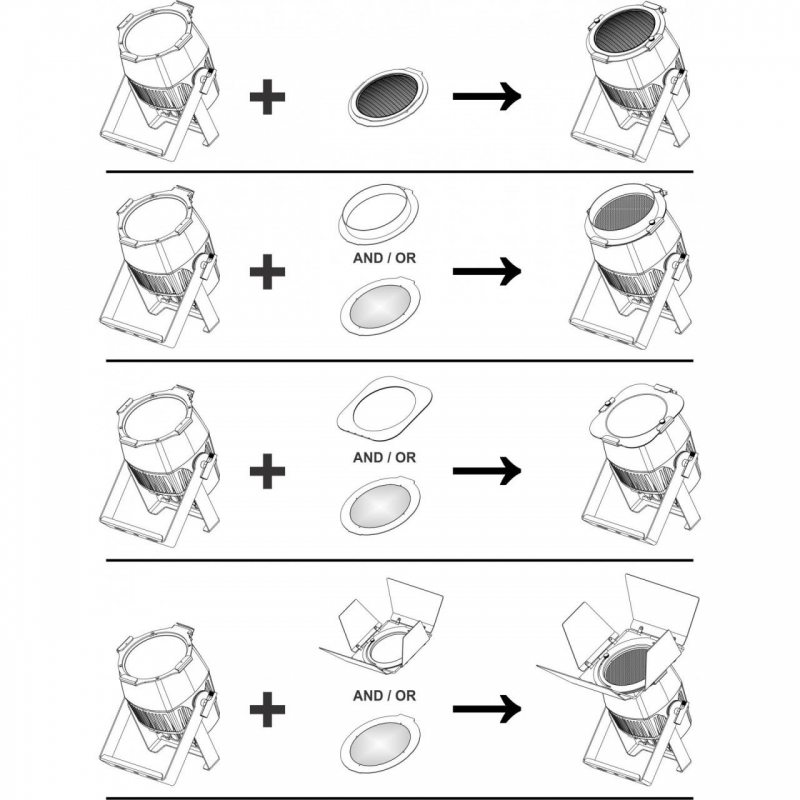 AND / OR

AND / OR

AND / OR