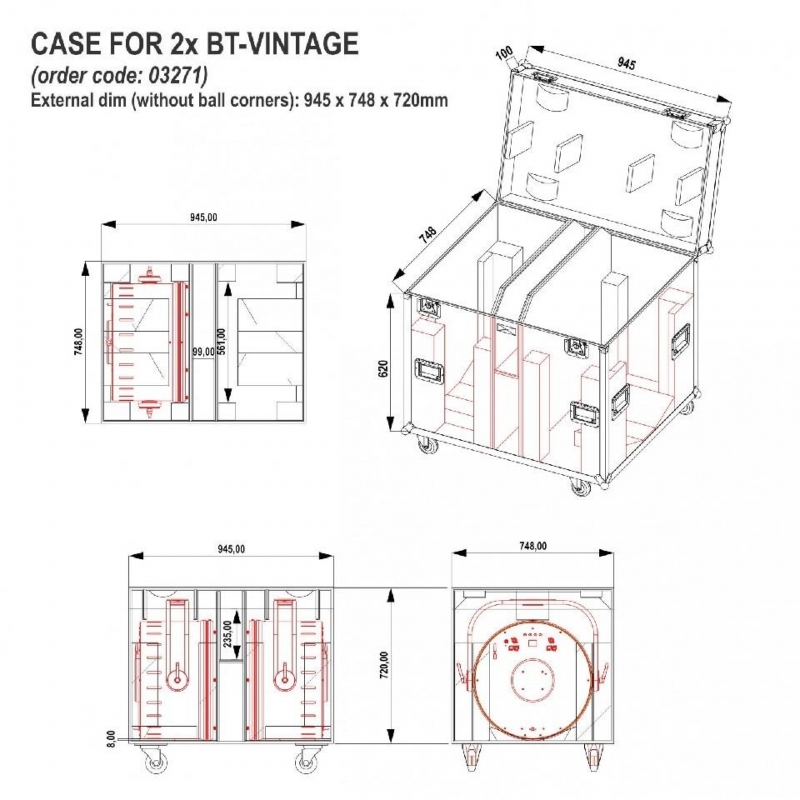 CASE FOR 2x BT-VINTAGE
(order code: 03271)
External dim (without ball corners): 945 x 748 x 720mm

100
945
748
620

945,00
748,00
99,00
561,00

945,00
235,00
8,00
720,00
748,00