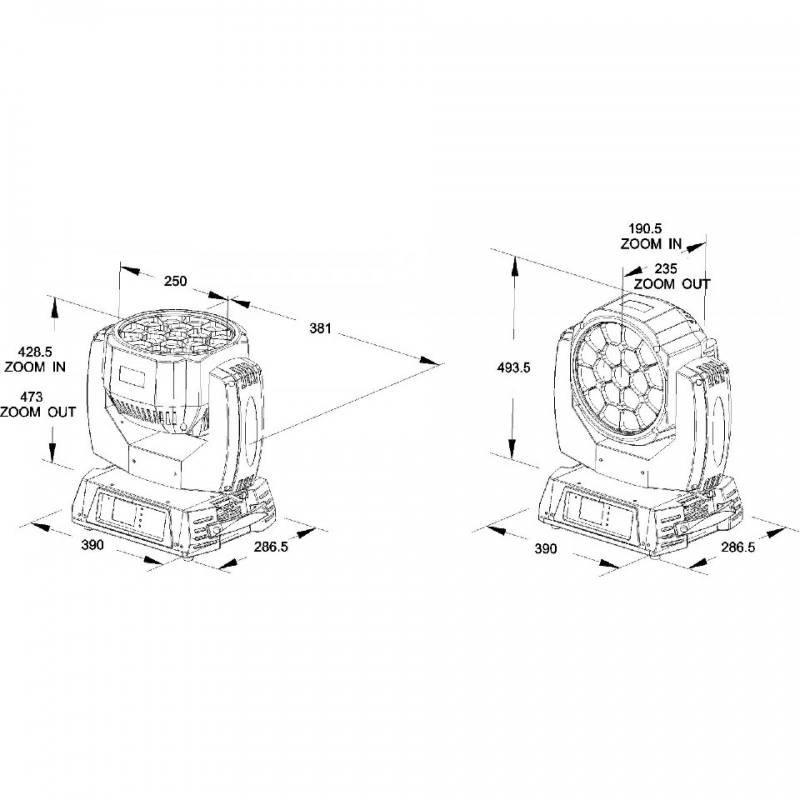 250

381

428.5
ZOOM IN

473
ZOOM OUT

390

286.5

190.5
ZOOM IN

235
ZOOM OUT

493.5

390

286.5